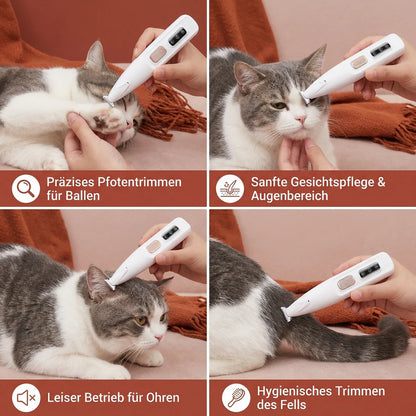 Präzises Pfotentrimmen für Ballen

Sanfte Gesichtspflege & Augenbereich

Leiser Betrieb für Ohren

Hygienisches Trimmen des Fells