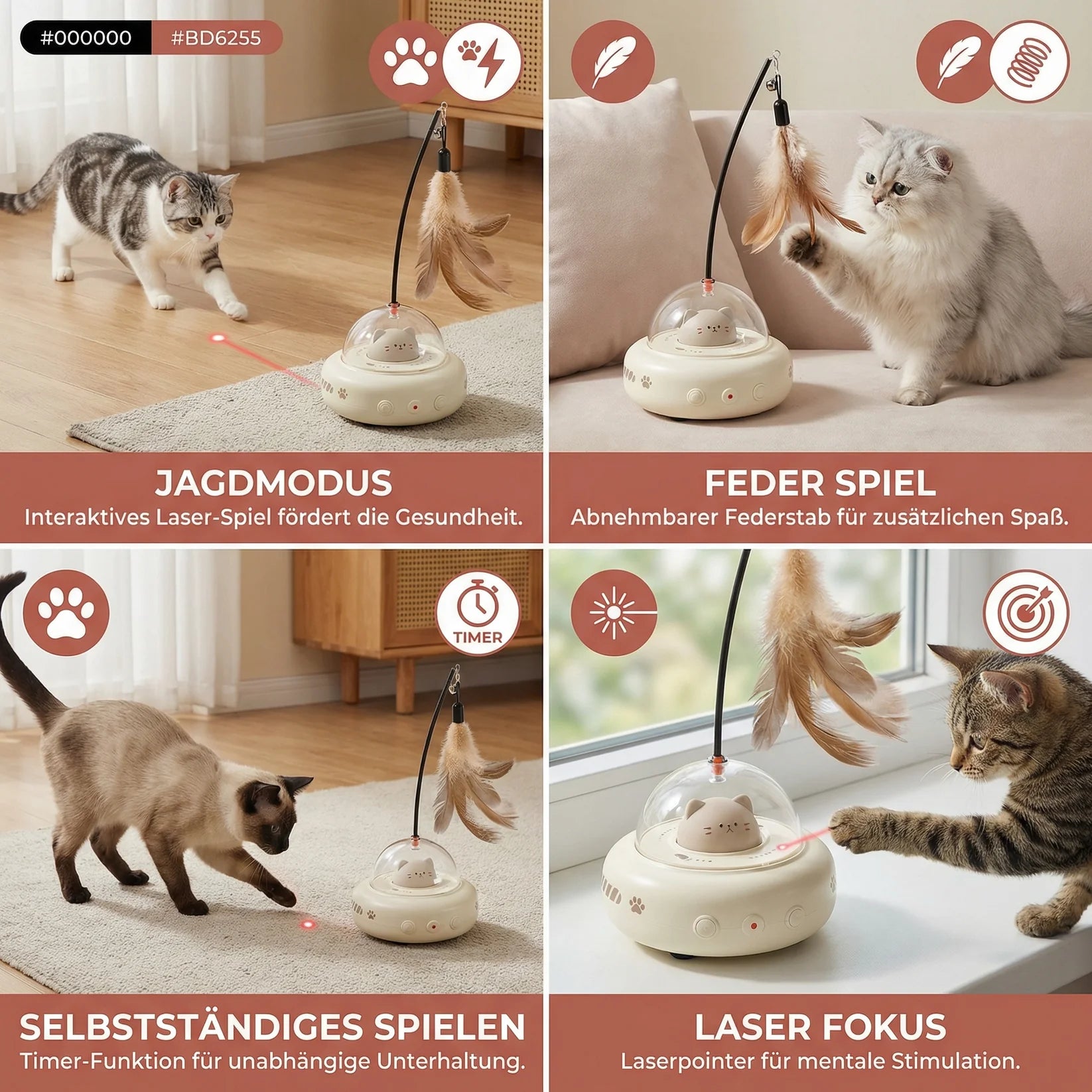 #000000 #BD6255

JAGDMODUS
Interaktives Laser-Spiel fördert die Gesundheit.

FEDER SPIEL
Abnehmbarer Federstab für zusätzlichen Spaß.

TIMER

SELBSTSTÄNDIGES SPIELEN
Timer-Funktion für unabhängige Unterhaltung.

LASER FOKUS
Laserpointer für mentale Stimulation.